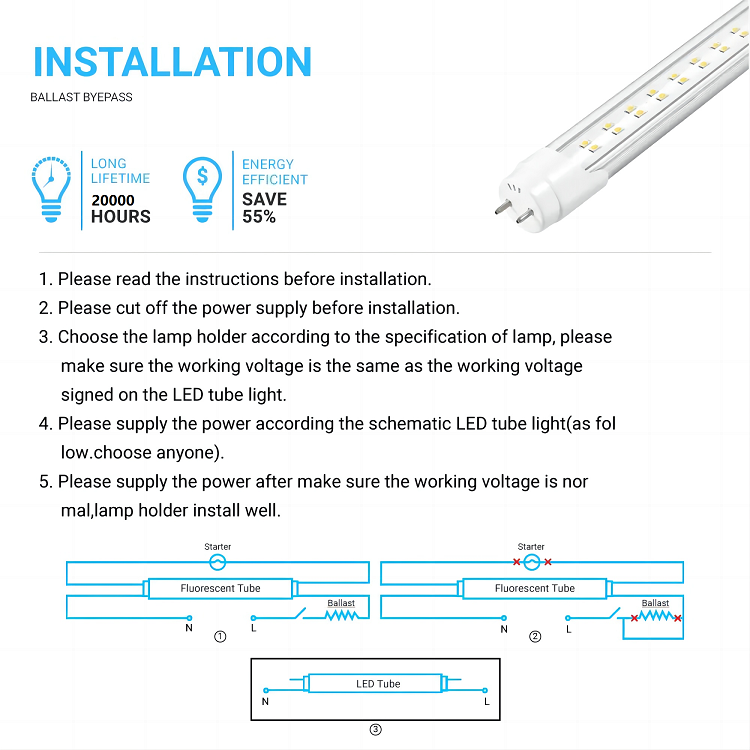 INSTALLATION
BALLAST BYEPASS

LONG LIFETIME
20000 HOURS

ENERGY EFFICIENT
SAVE 55%

1. Please read the instructions before installation.
2. Please cut off the power supply before installation.
3. Choose the lamp holder according to the specification of lamp, please make sure the working voltage is the same as the working voltage signed on the LED tube light.
4. Please supply the power according the schematic LED tube light(as fol low.choose anyone).
5. Please supply the power after make sure the working voltage is nor mal,lamp holder install well.

Starter
Fluorescent Tube
Ballast
N L
①

Starter
Fluorescent Tube
Ballast
N L
②

LED Tube
N L
③